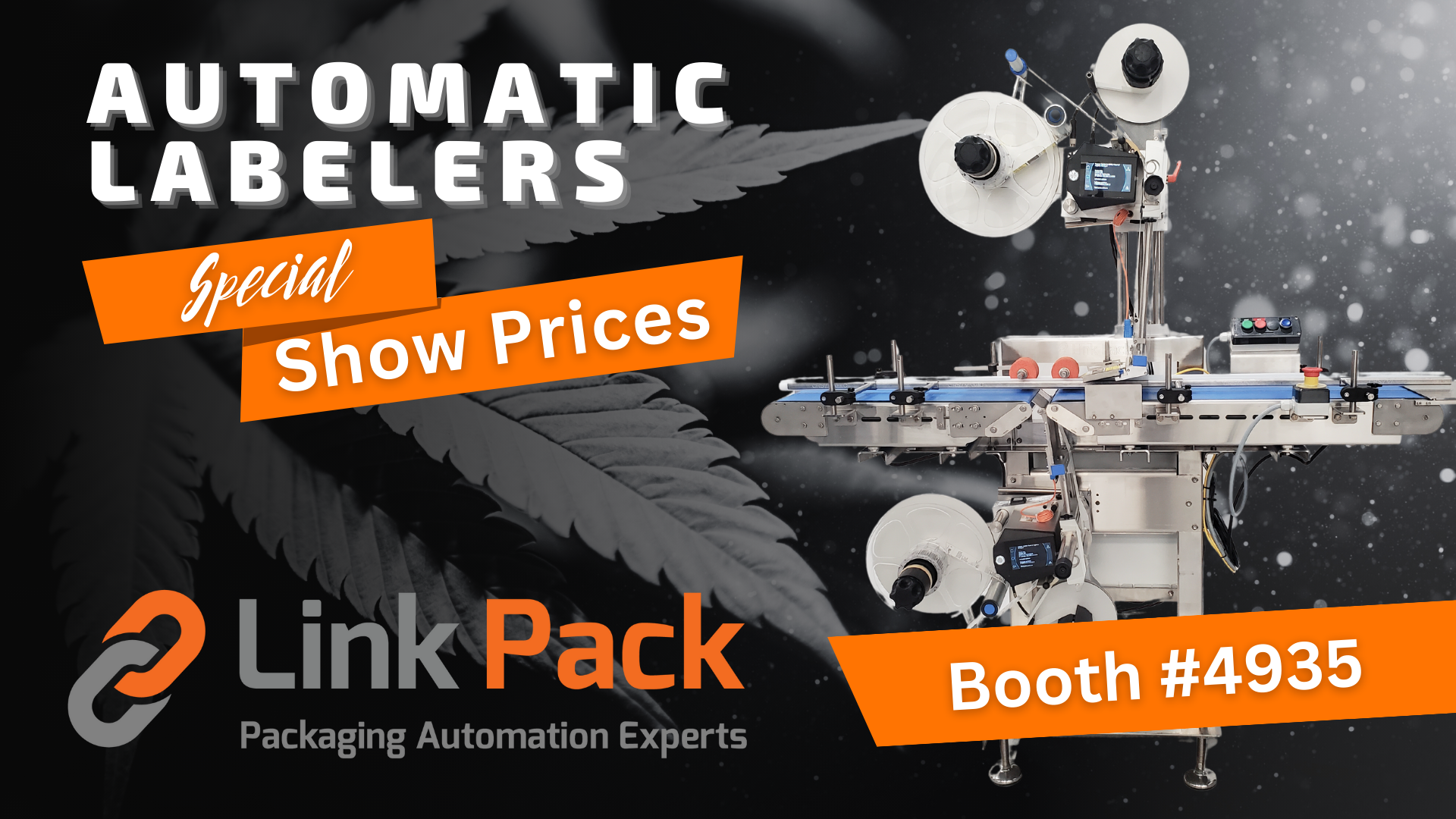 AUTOMATIC LABELERS

Special
Show Prices

Link Pack
Packaging Automation Experts

Booth #4935