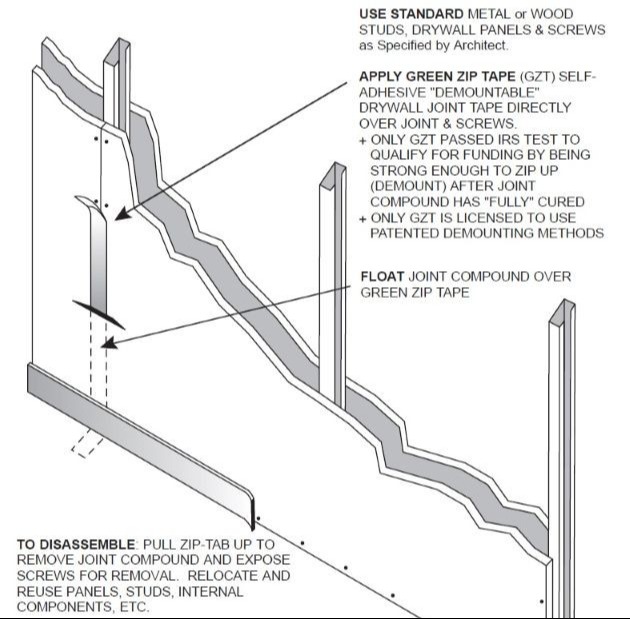 USE STANDARD METAL or WOOD STUDS, DRYWALL PANELS & SCREWS as Specified by Architect.

APPLY GREEN ZIP TAPE (GZT) SELF-ADHESIVE "DEMOUNTABLE" DRYWALL JOINT TAPE DIRECTLY OVER JOINT & SCREWS.
+ ONLY GZT PASSED IRS TEST TO QUALIFY FOR FUNDING BY BEING STRONG ENOUGH TO ZIP UP (DEMOUNT) AFTER JOINT COMPOUND HAS "FULLY" CURED
+ ONLY GZT IS LICENSED TO USE PATENTED DEMOUNTING METHODS

FLOAT JOINT COMPOUND OVER GREEN ZIP TAPE

TO DISASSEMBLE: PULL ZIP-TAB UP TO REMOVE JOINT COMPOUND AND EXPOSE SCREWS FOR REMOVAL. RELOCATE AND REUSE PANELS, STUDS, INTERNAL COMPONENTS, ETC.