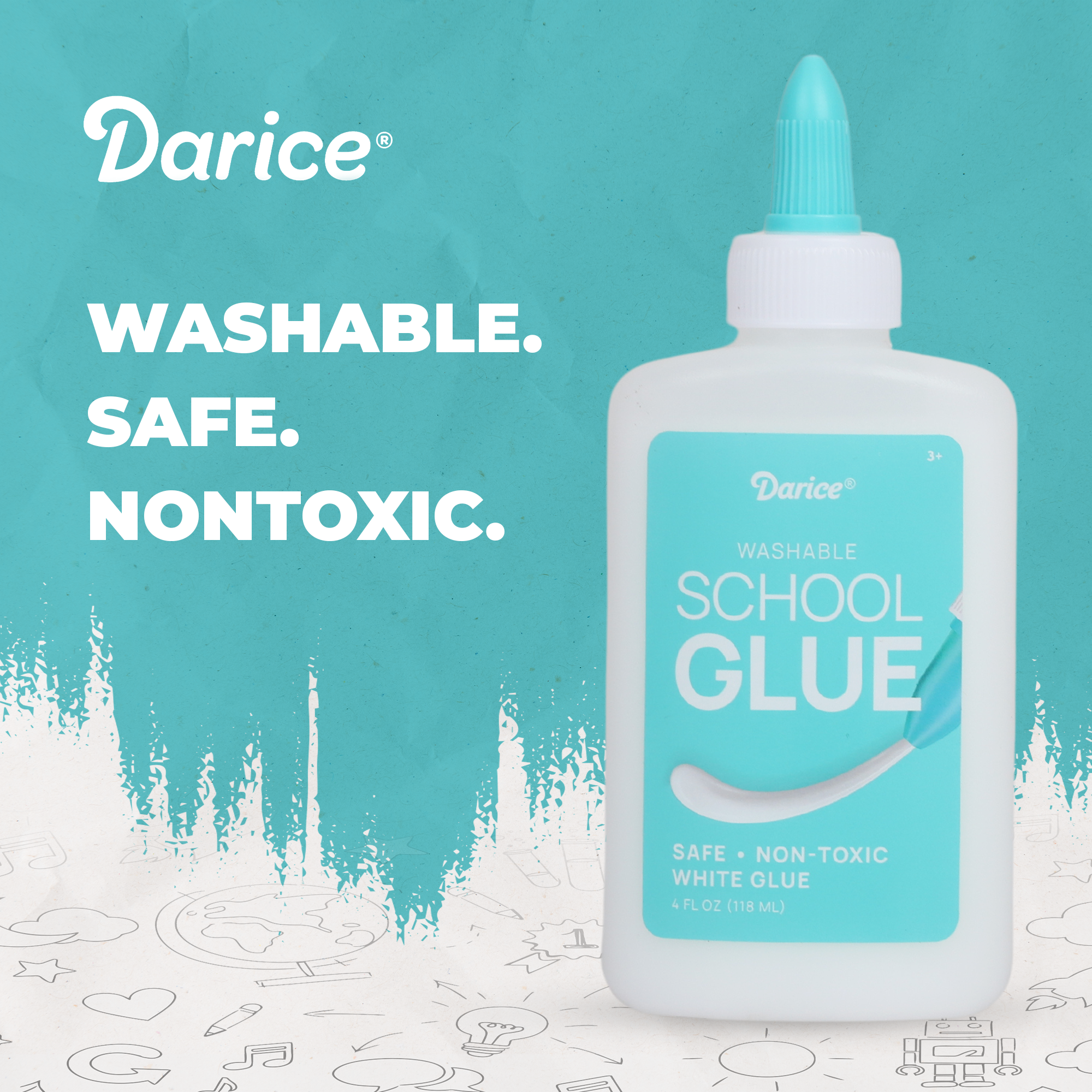 Darice®

WASHABLE.
SAFE.
NONTOXIC.

3+

Darice®

WASHABLE
SCHOOL
GLUE

SAFE • NON-TOXIC
WHITE GLUE
4 FL OZ (118 ML)