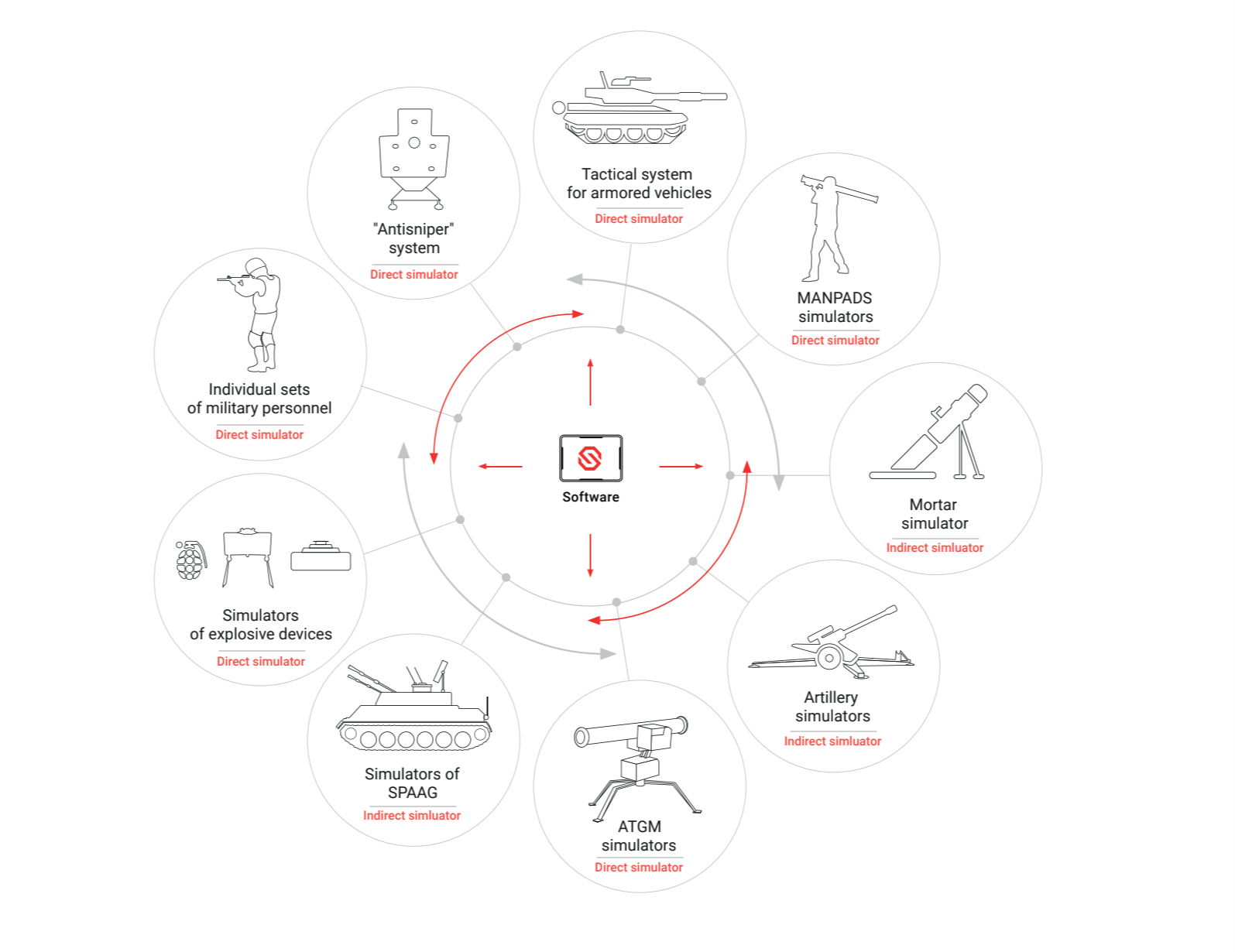 Tactical system for armored vehicles
Direct simulator

"Antisniper" system
Direct simulator

MANPADS simulators
Direct simulator

Individual sets of military personnel
Direct simulator

Software

Mortar simulator
Indirect simluator

Simulators of explosive devices
Direct simulator

Artillery simulators
Indirect simluator

Simulators of SPAAG
Indirect simluator

ATGM simulators
Direct simulator