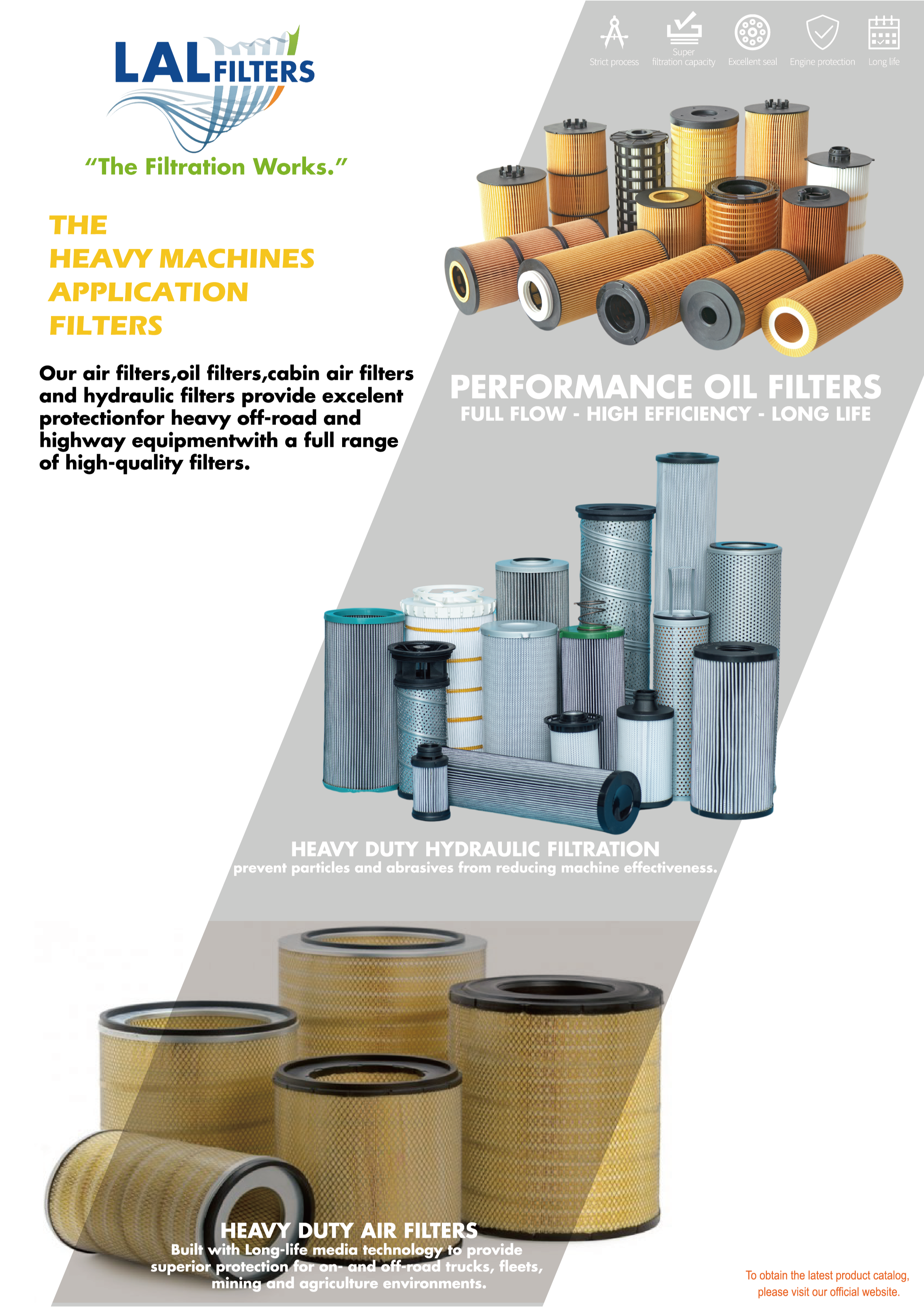 LAL FILTERS

"The Filtration Works."

Strict process
Super filtration capacity
Excellent seal
Engine protection
Long life

THE
HEAVY MACHINES
APPLICATION
FILTERS

Our air filters,oil filters,cabin air filters and hydraulic filters provide excelent protectionfor heavy off-road and highway equipmentwith a full range of high-quality filters.

PERFORMANCE OIL FILTERS
FULL FLOW - HIGH EFFICIENCY - LONG LIFE

HEAVY DUTY HYDRAULIC FILTRATION
prevent particles and abrasives from reducing machine effectiveness.

HEAVY DUTY AIR FILTERS
Built with Long-life media technology to provide superior protection for on- and off-road trucks, fleets, mining and agriculture environments.

To obtain the latest product catalog, please visit our official website.