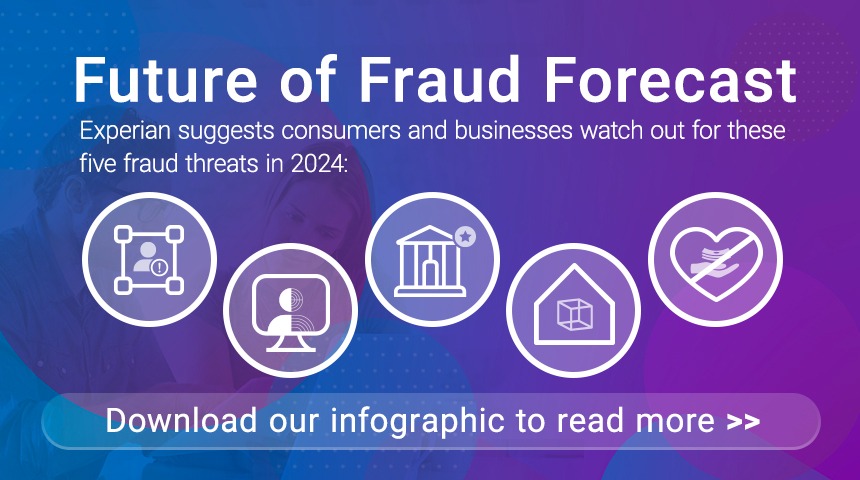 Future of Fraud Forecast

Experian suggests consumers and businesses watch out for these five fraud threats in 2024:

Download our infographic to read more >>